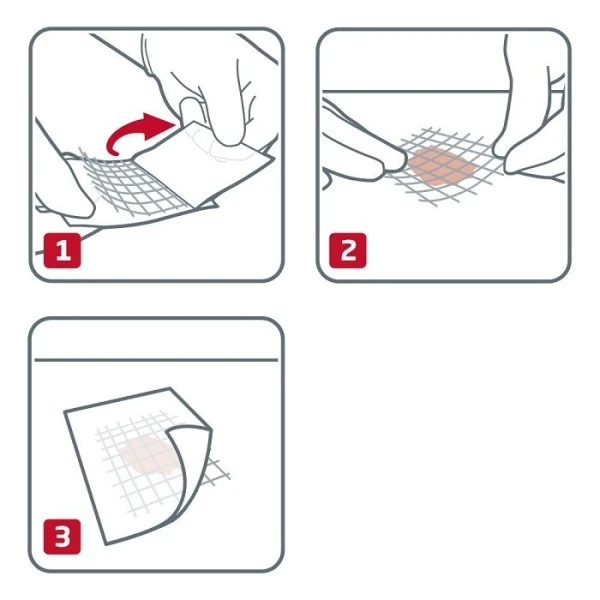 1

2

3