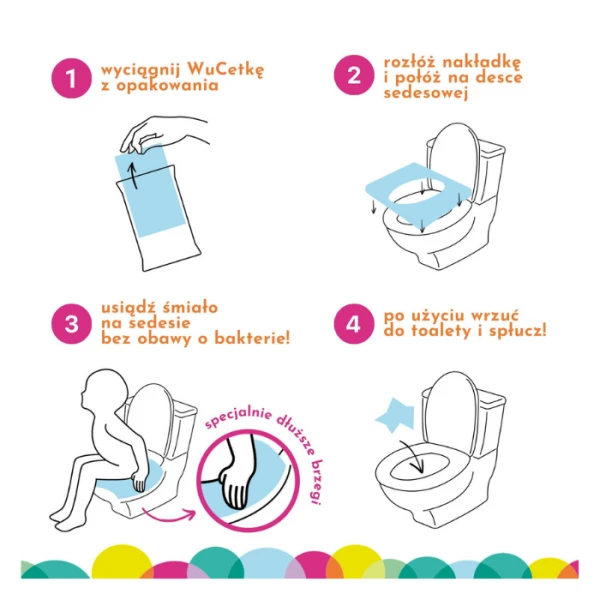 1 wyciągnij WuCetkę z opakowania

2 rozłóż nakładkę i połóż na desce sedesowej

3 usiądź śmiało na sedesie bez obawy o bakterie!

specjalnie dłuższe brzegi

4 po użyciu wrzuć do toalety i spłucz!